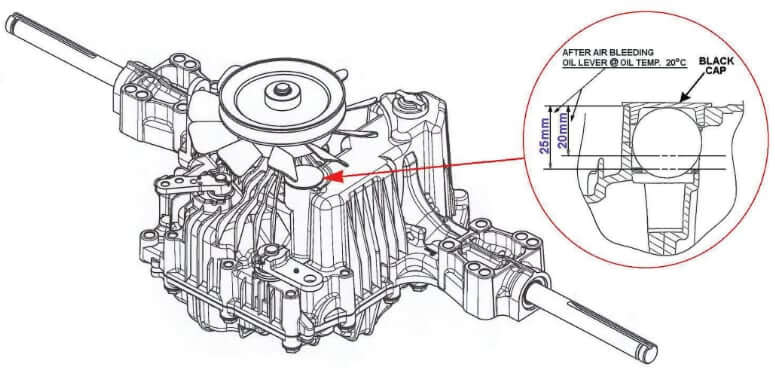 AFTER AIR BLEEDING
OIL LEVER @ OIL TEMP. 20°C

BLACK CAP

25mm

20mm