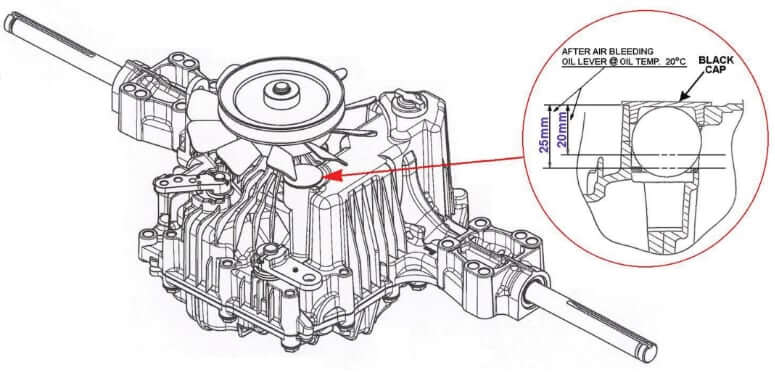 AFTER AIR BLEEDING
OIL LEVER @ OIL TEMP. 20°C

BLACK CAP

25mm

20mm