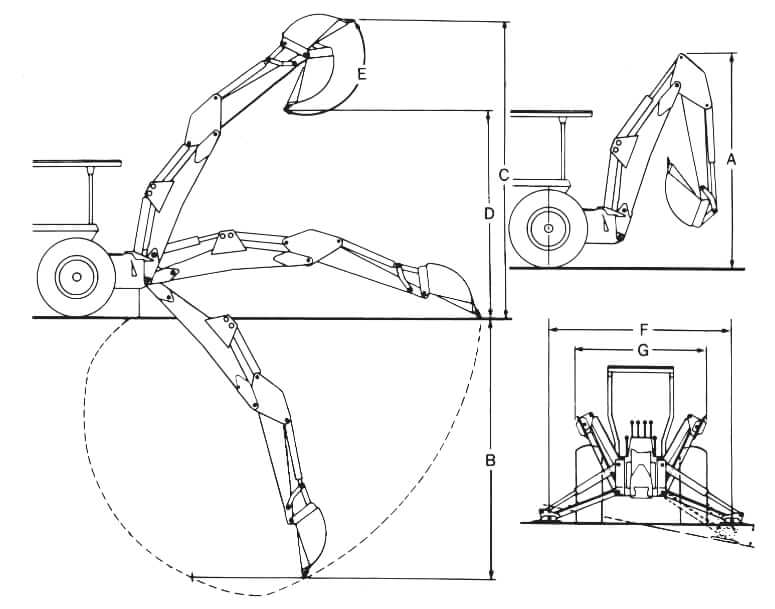 E
C
D
A
F
G
B