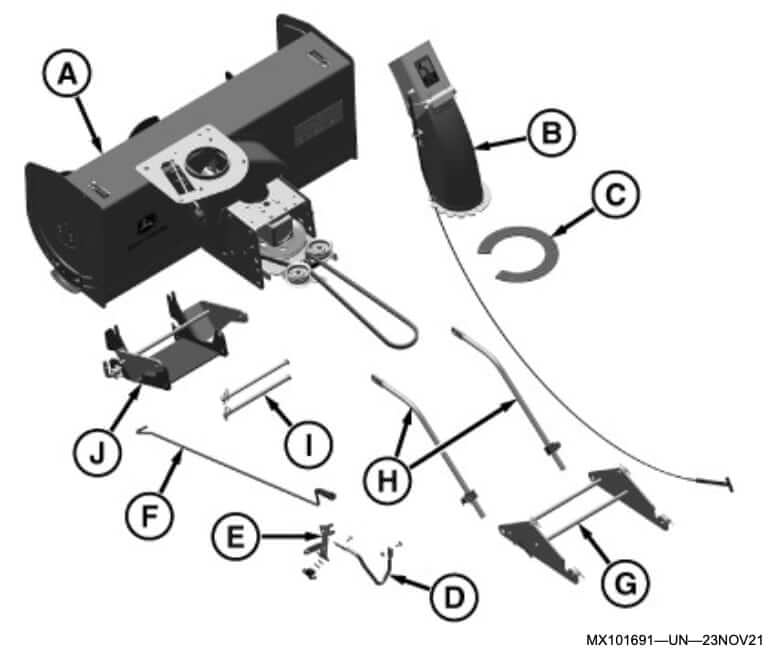 A
B
C
J
I
H
F
E
D
G
MX101691—UN—23NOV21