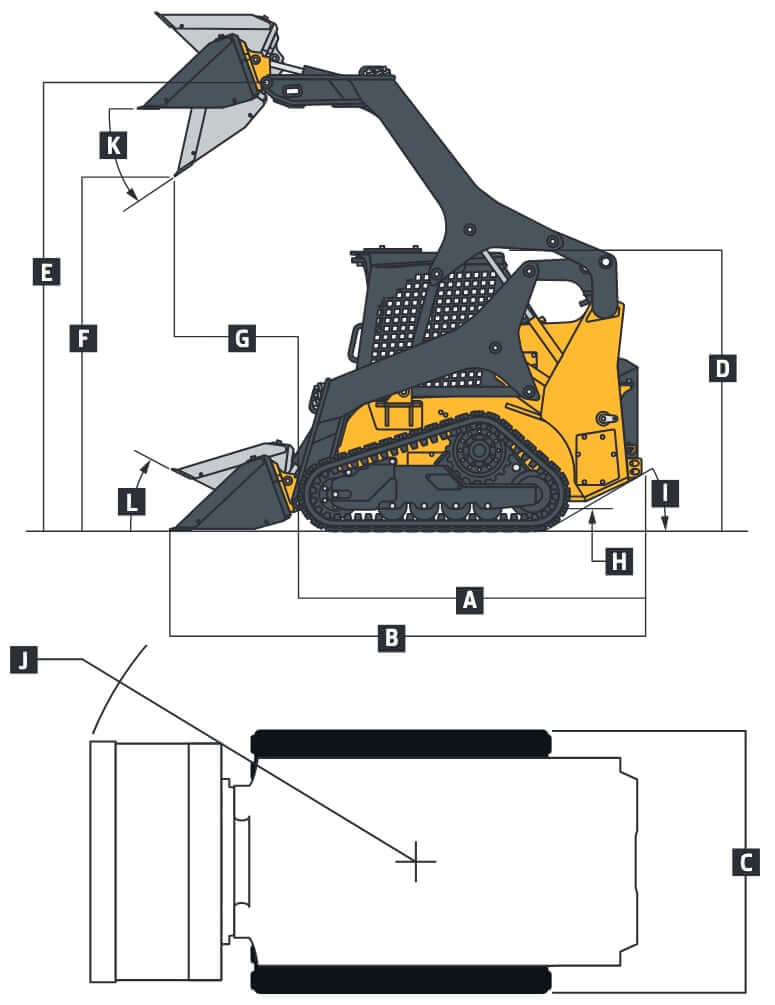 K
E
F
G
D
L
I
H
A
B
J
C