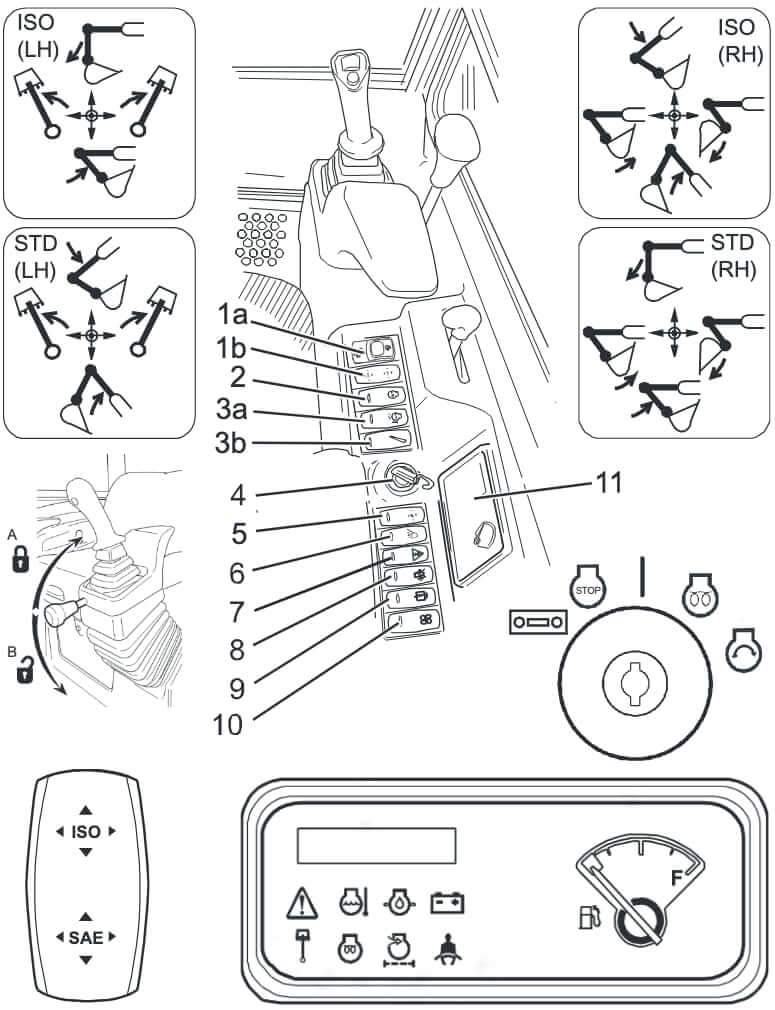 ISO (LH)

STD (LH)

ISO (RH)

STD (RH)

1a
1b
2
3a
3b
4
5
6
7
8
9
10
11

A
B

STOP

ISO

SAE

F