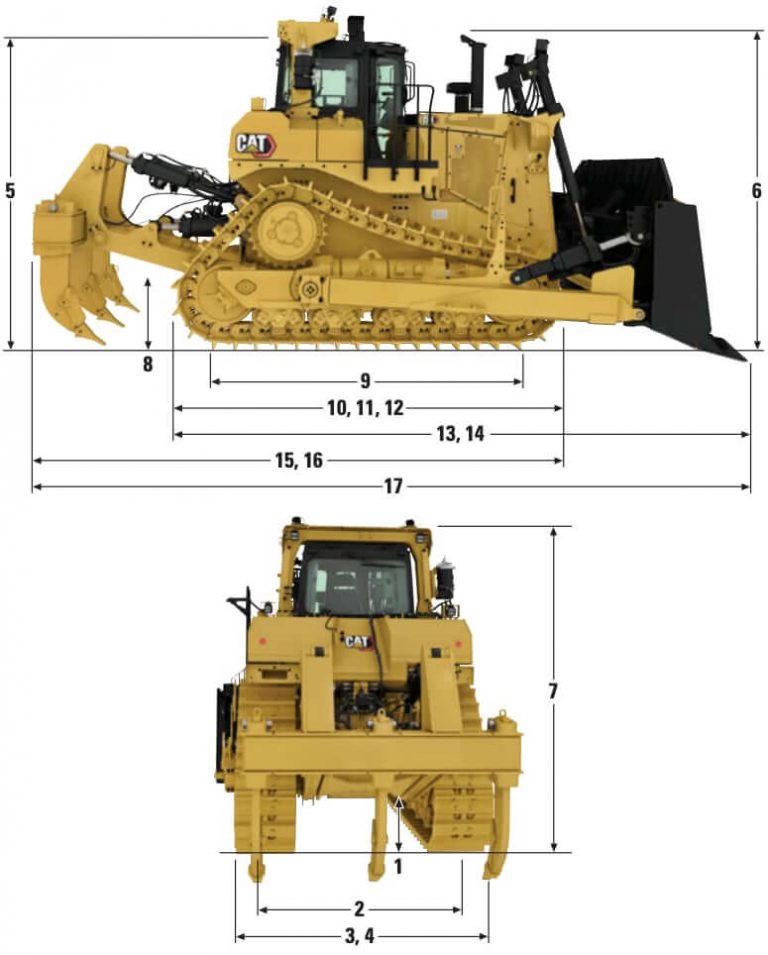 CAT
5
6
8
9
10, 11, 12
13, 14
15, 16
17
CAT
7
1
2
3, 4