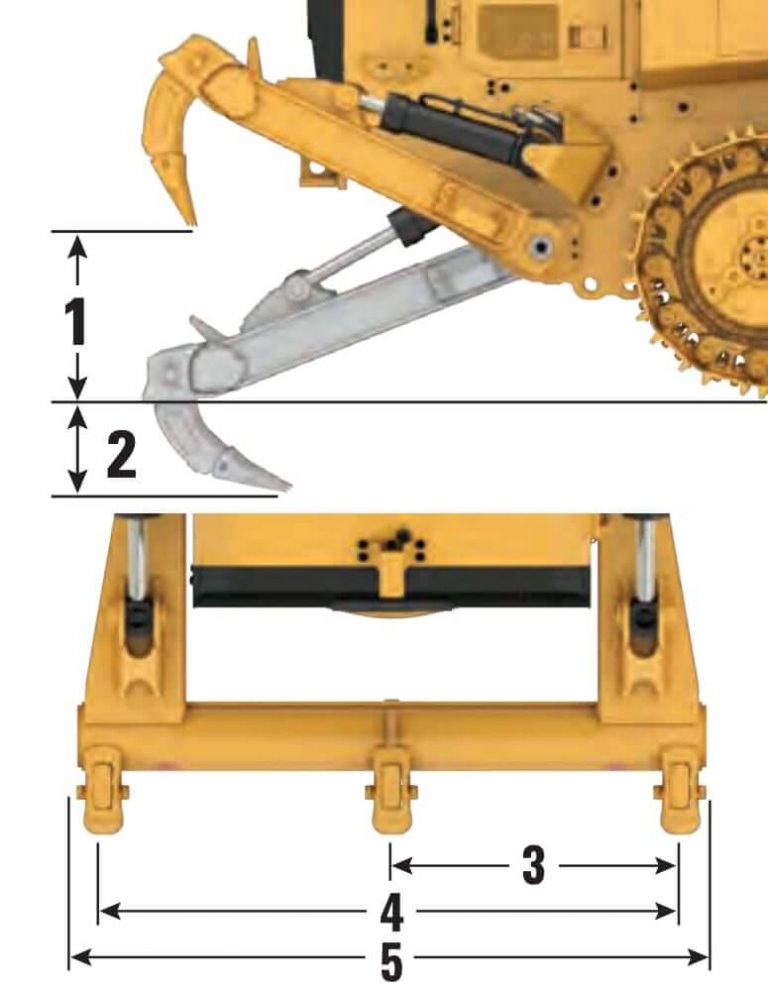 1
2
3
4
5