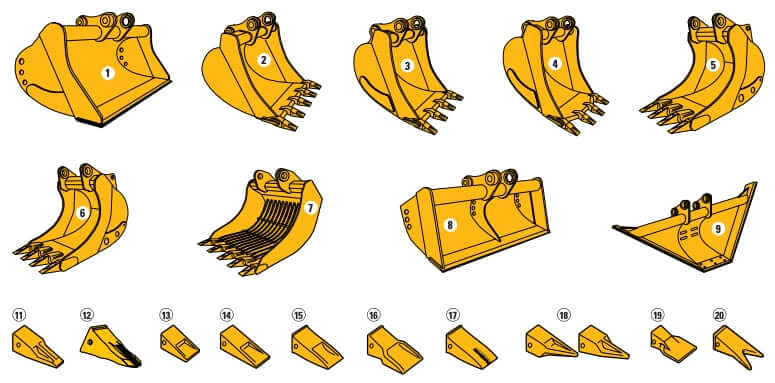 1
2
3
4
5
6
7
8
9
11
12
13
14
15
16
17
18
19
20