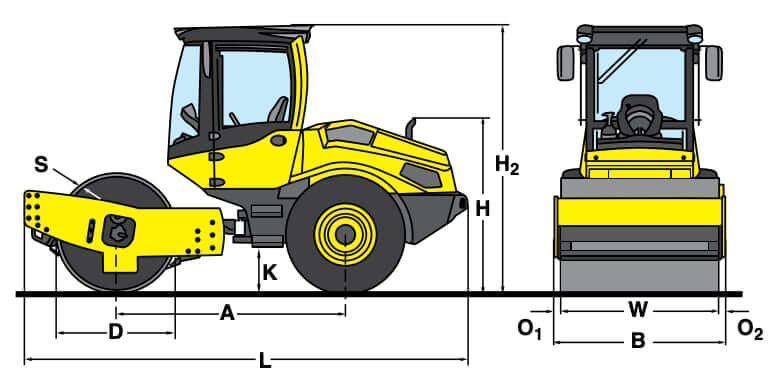 S

$H_2$

H

K

A

D

L

W

$O_1$

$O_2$

B