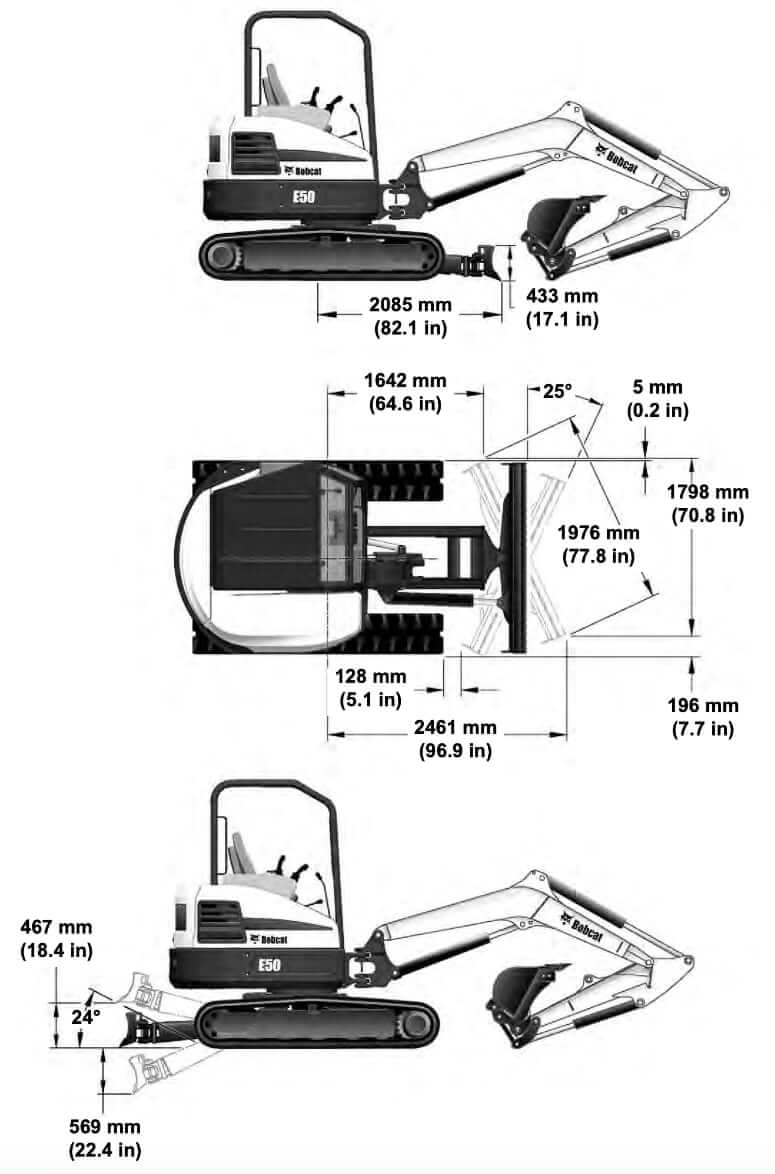 Bobcat
E50
Bobcat
2085 mm
(82.1 in)
433 mm
(17.1 in)

1642 mm
(64.6 in)
25°
5 mm
(0.2 in)
1798 mm
(70.8 in)
1976 mm
(77.8 in)
128 mm
(5.1 in)
196 mm
(7.7 in)
2461 mm
(96.9 in)

Bobcat
E50
Bobcat
467 mm
(18.4 in)
24°
569 mm
(22.4 in)