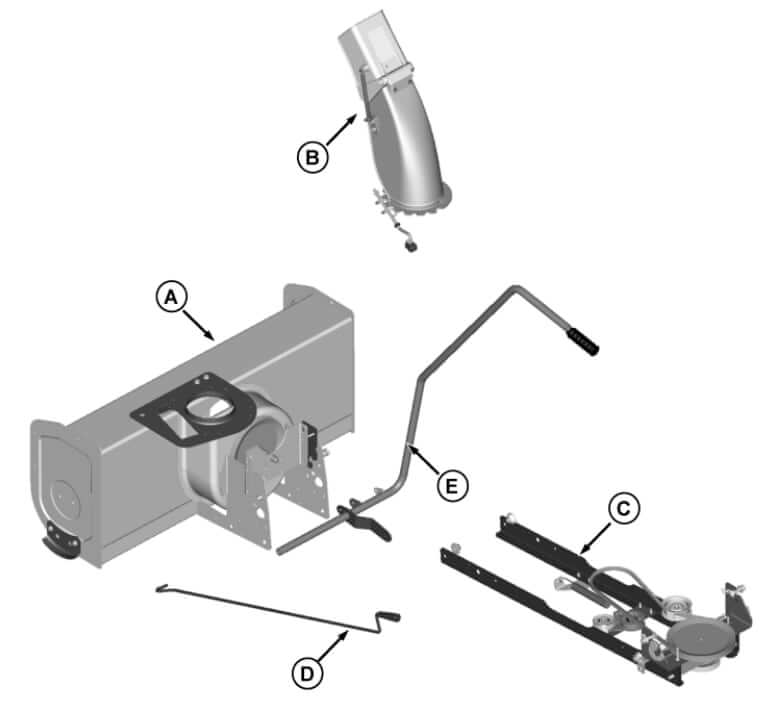 B

A

E

C

D